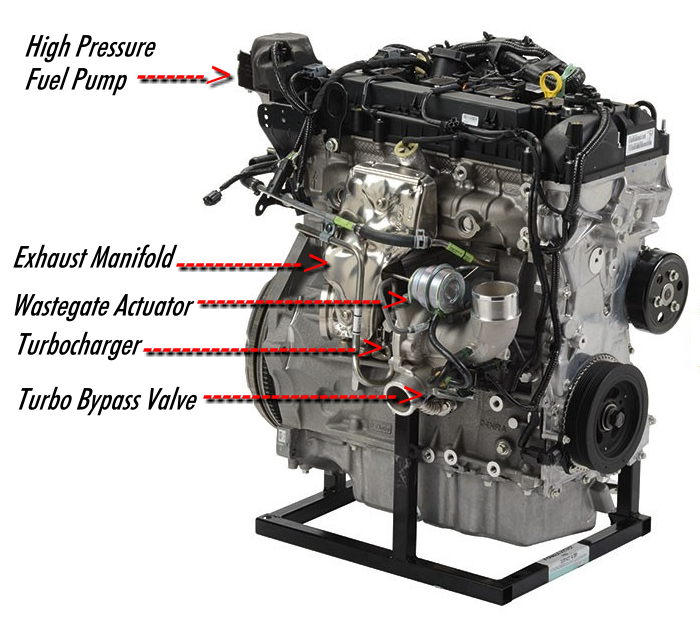 High Pressure
Fuel Pump

Exhaust Manifold

Wastegate Actuator

Turbocharger

Turbo Bypass Valve